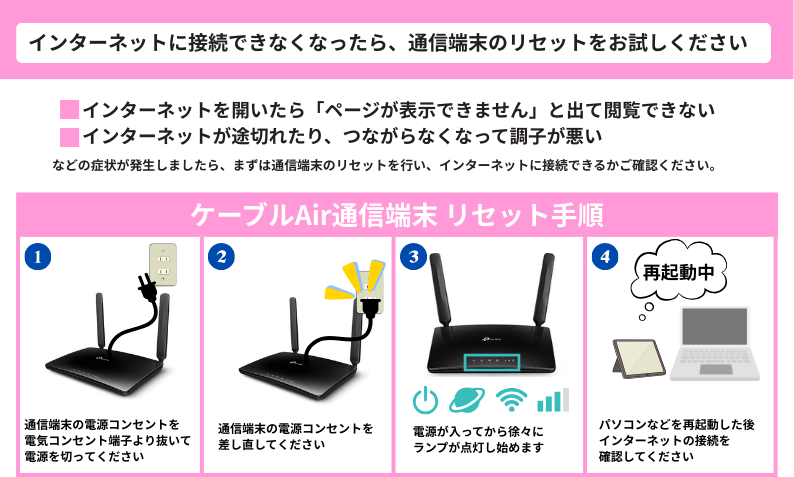 インターネットに接続できなくなったら、通信端末のリセットをお試しください

インターネットを開いたら「ページが表示できません」と出て閲覧できない
インターネットが途切れたり、つながらなくなって調子が悪い

などの症状が発生しましたら、まずは通信端末のリセットを行い、インターネットに接続できるかご確認ください。

ケーブルAir通信端末 リセット手順

1
通信端末の電源コンセントを電気コンセント端子より抜いて電源を切ってください

2
通信端末の電源コンセントを差し直してください

3
電源が入ってから徐々にランプが点灯し始めます

4
再起動中
パソコンなどを再起動した後インターネットの接続を確認してください